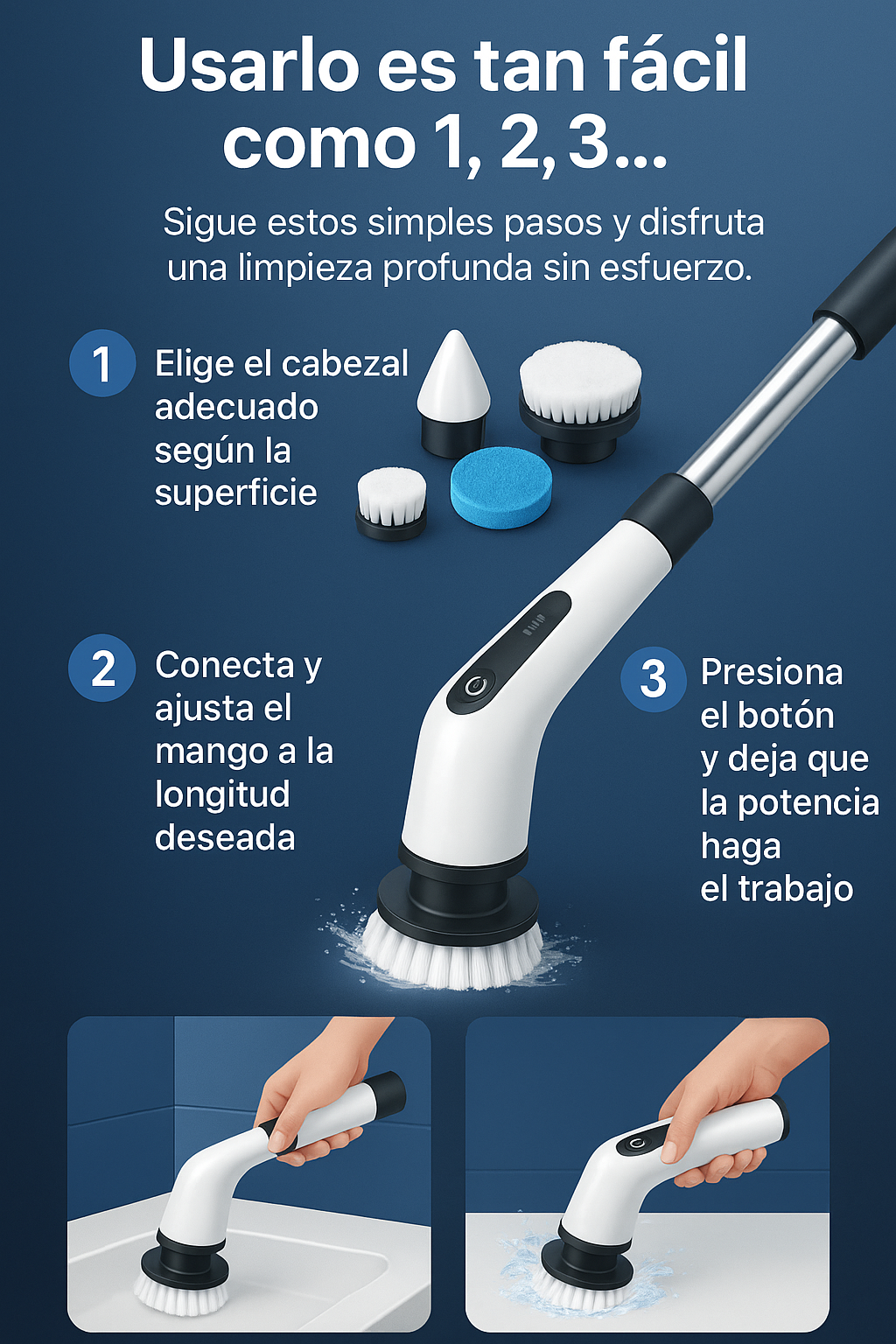 Usarlo es tan fácil como 1, 2, 3...

Sigue estos simples pasos y disfruta una limpieza profunda sin esfuerzo.

1 Elige el cabezal adecuado según la superficie

2 Conecta y ajusta el mango a la longitud deseada

3 Presiona el botón y deja que la potencia haga el trabajo